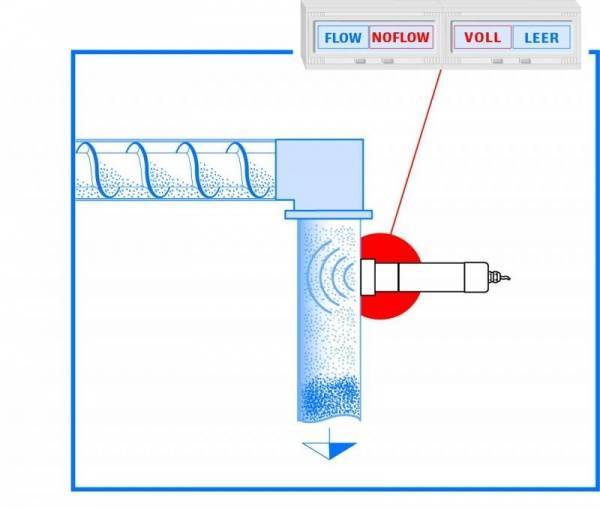 FLOW NOFLOW VOLL LEER