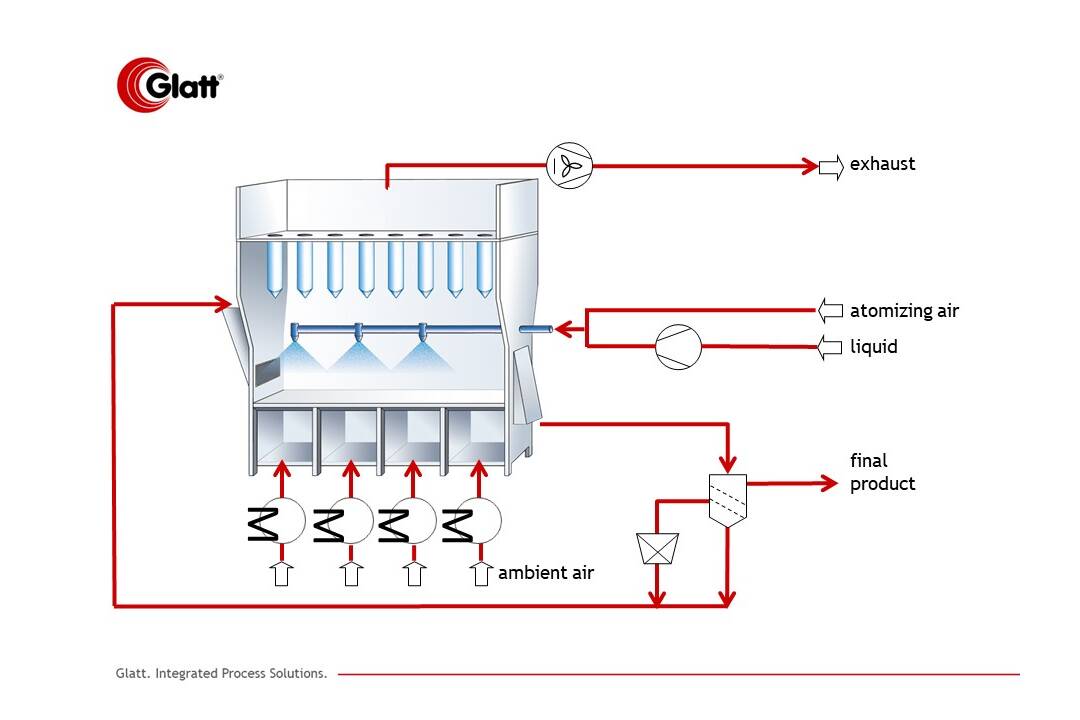 Glatt®

exhaust

atomizing air

liquid

final product

ambient air

Glatt. Integrated Process Solutions.