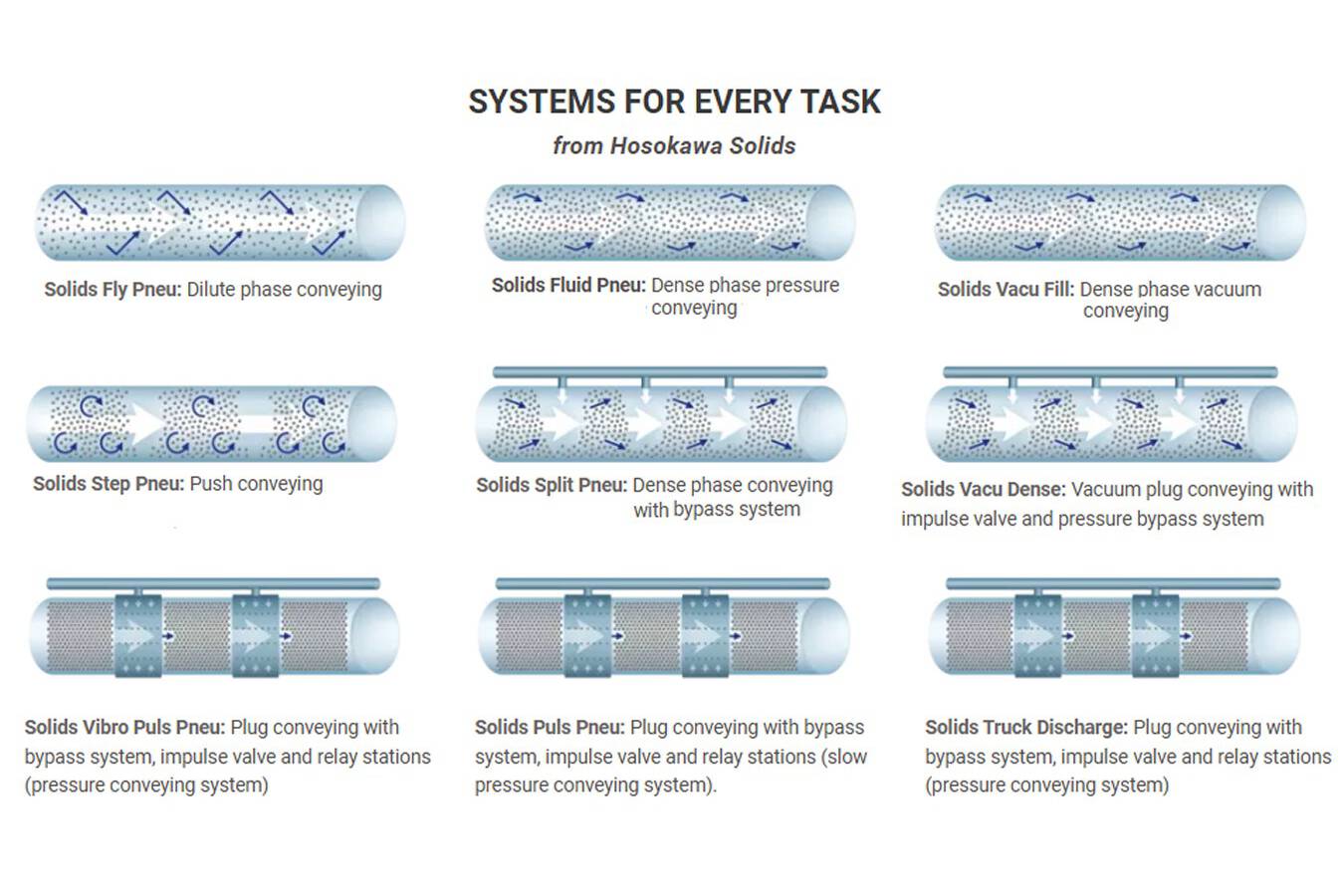 SYSTEMS FOR EVERY TASK

from Hosokawa Solids

Solids Fly Pneu: Dilute phase conveying

Solids Fluid Pneu: Dense phase pressure conveying

Solids Vacu Fill: Dense phase vacuum conveying

Solids Step Pneu: Push conveying

Solids Split Pneu: Dense phase conveying with bypass system

Solids Vacu Dense: Vacuum plug conveying with impulse valve and pressure bypass system

Solids Vibro Puls Pneu: Plug conveying with bypass system, impulse valve and relay stations (pressure conveying system)

Solids Puls Pneu: Plug conveying with bypass system, impulse valve and relay stations (slow pressure conveying system).

Solids Truck Discharge: Plug conveying with bypass system, impulse valve and relay stations (pressure conveying system)